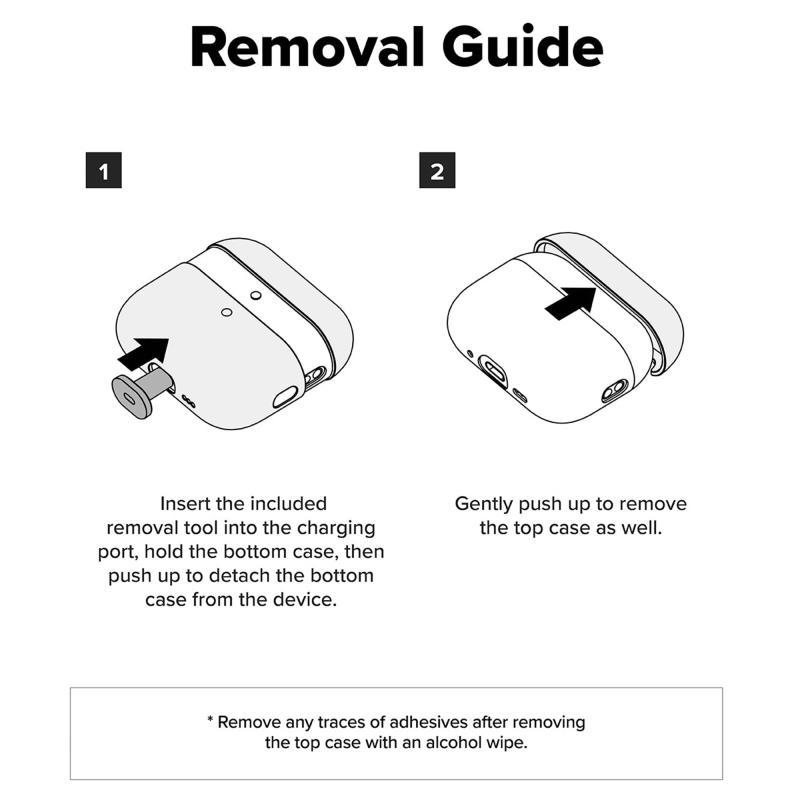 Removal Guide

1

Insert the included removal tool into the charging port, hold the bottom case, then push up to detach the bottom case from the device.

2

Gently push up to remove the top case as well.

* Remove any traces of adhesives after removing the top case with an alcohol wipe.