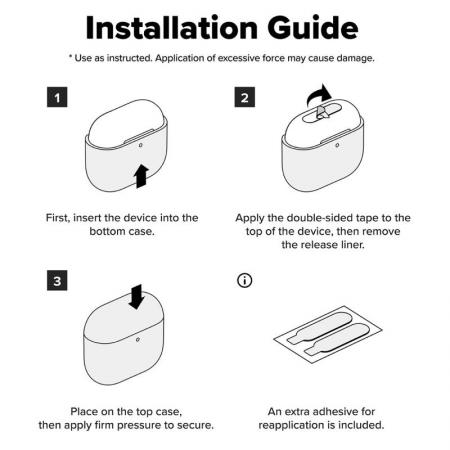 Installation Guide

* Use as instructed. Application of excessive force may cause damage.

1

First, insert the device into the bottom case.

2

Apply the double-sided tape to the top of the device, then remove the release liner.

3

Place on the top case, then apply firm pressure to secure.

i

An extra adhesive for reapplication is included.